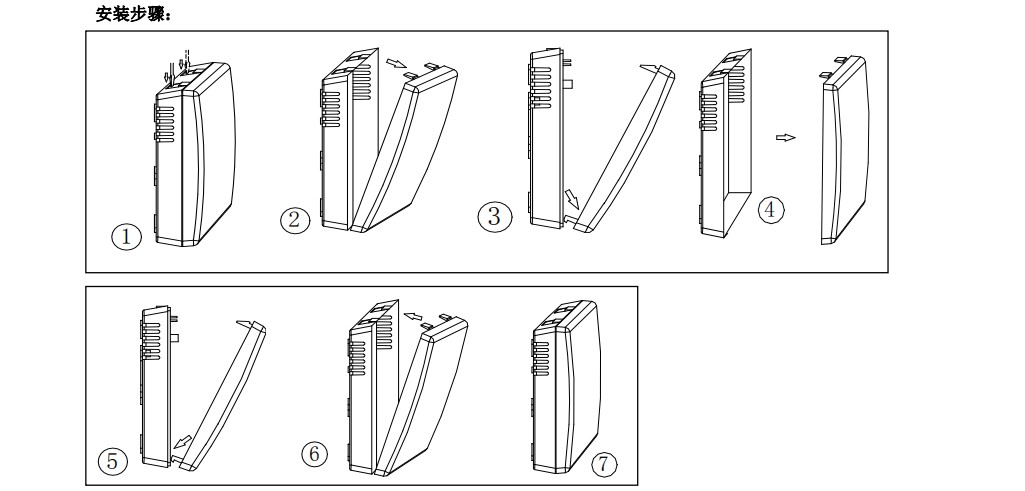 安装步骤：

①

②

③

④

⑤

⑥

⑦